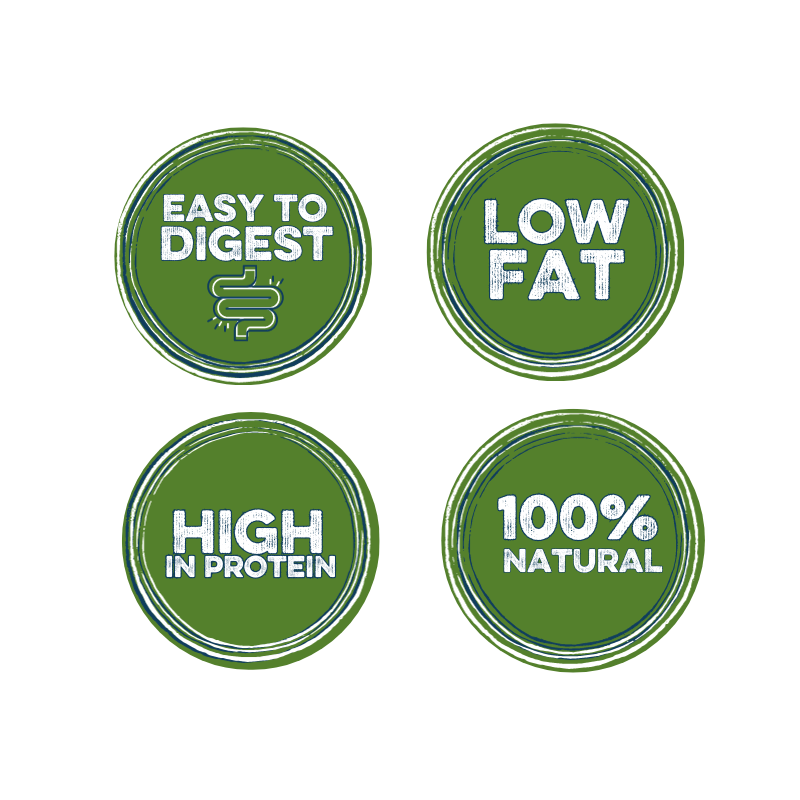 EASY TO DIGEST

LOW FAT

HIGH IN PROTEIN

100% NATURAL