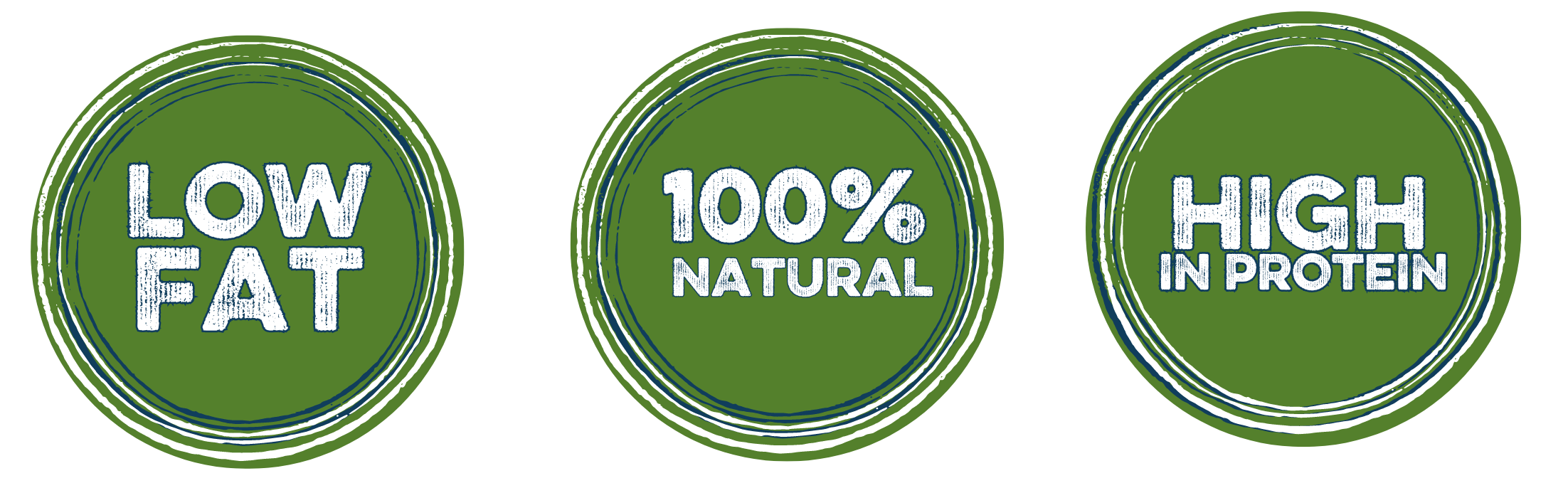 LOW FAT

100% NATURAL

HIGH IN PROTEIN